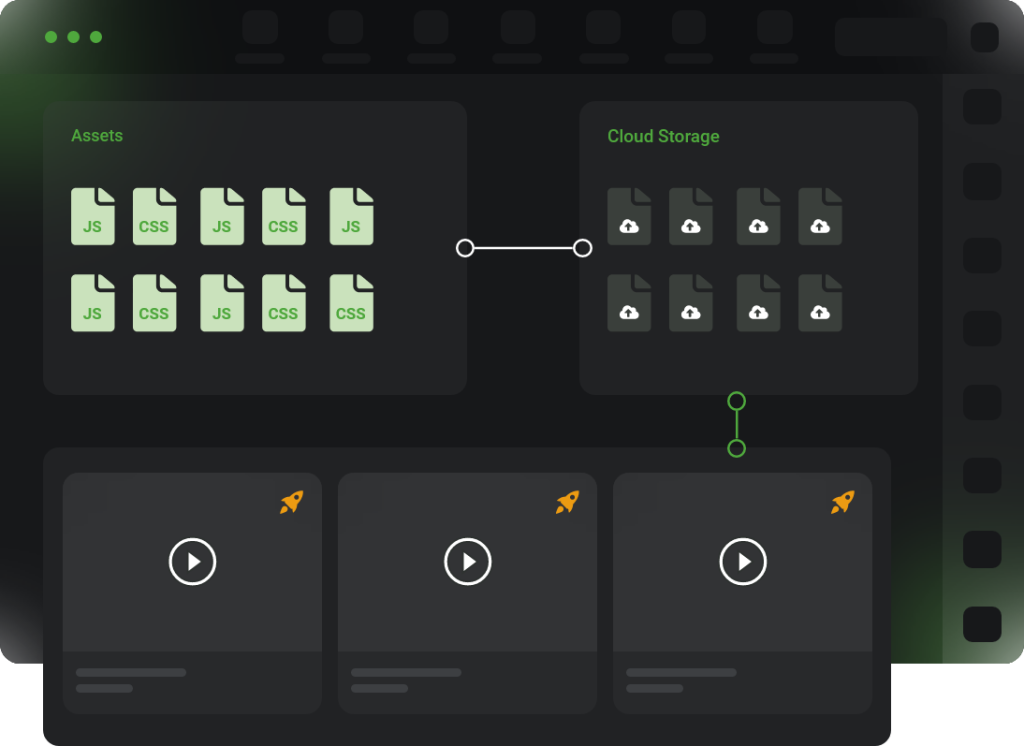 Assets

JS CSS JS CSS JS

JS CSS JS CSS CSS

Cloud Storage